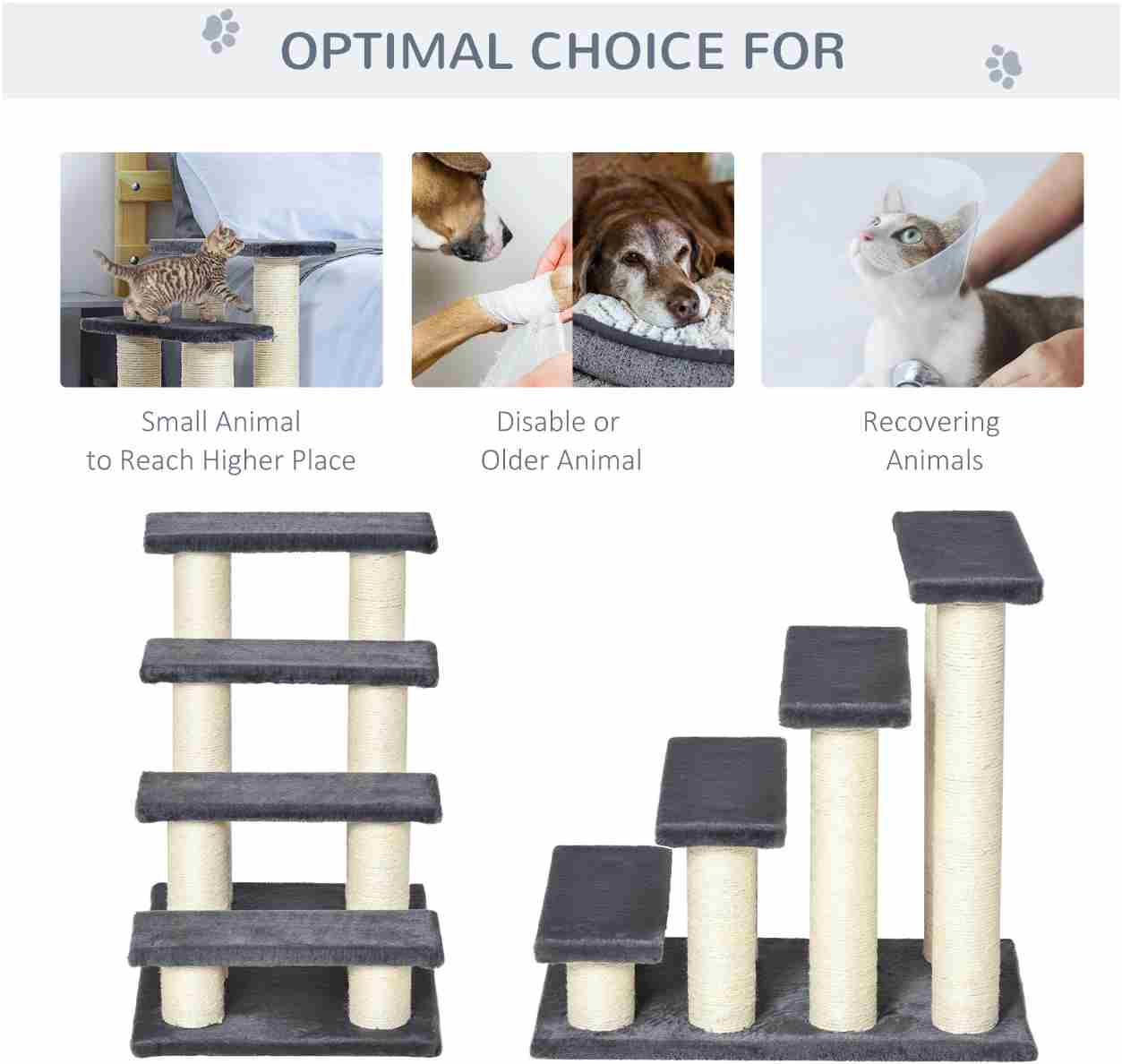 OPTIMAL CHOICE FOR

Small Animal
to Reach Higher Place

Disable or
Older Animal

Recovering
Animals